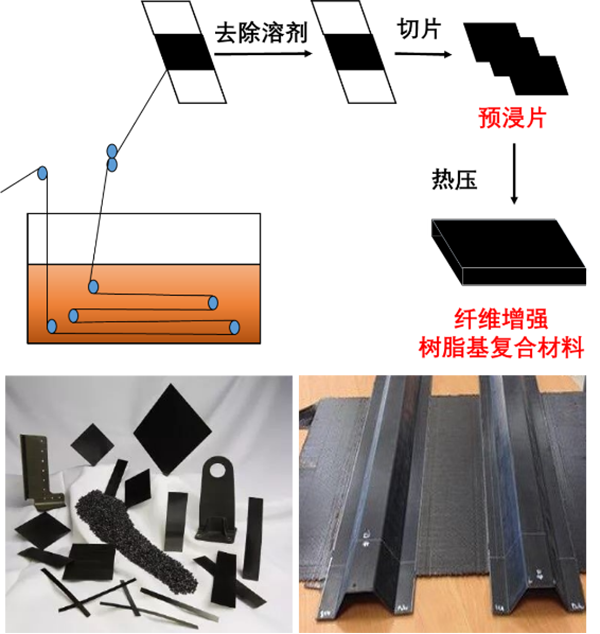 去除溶剂

切片

预浸片

热压

纤维增强
树脂基复合材料